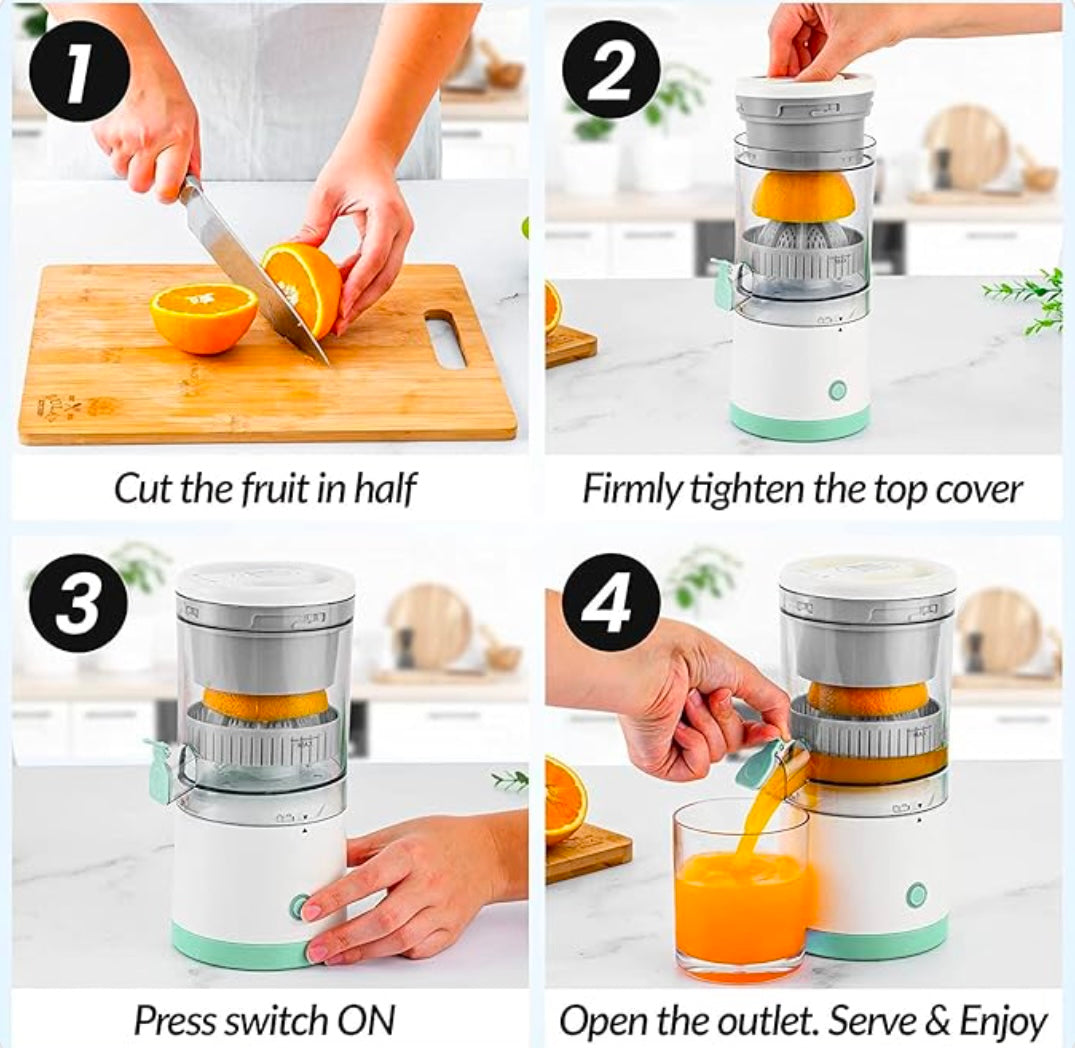 1

Cut the fruit in half

2

Firmly tighten the top cover

3

Press switch ON

4

Open the outlet. Serve & Enjoy