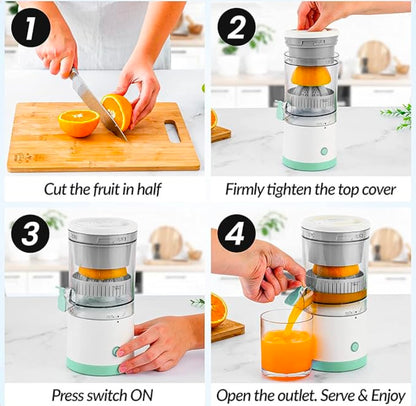 1

Cut the fruit in half

2

Firmly tighten the top cover

3

Press switch ON

4

Open the outlet. Serve & Enjoy