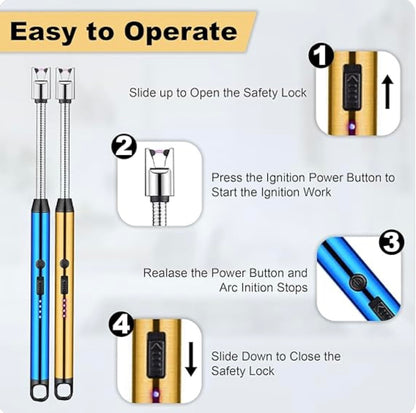 Easy to Operate

1

Slide up to Open the Safety Lock

2

Press the Ignition Power Button to Start the Ignition Work

3

Realase the Power Button and Arc Inition Stops

4

Slide Down to Close the Safety Lock